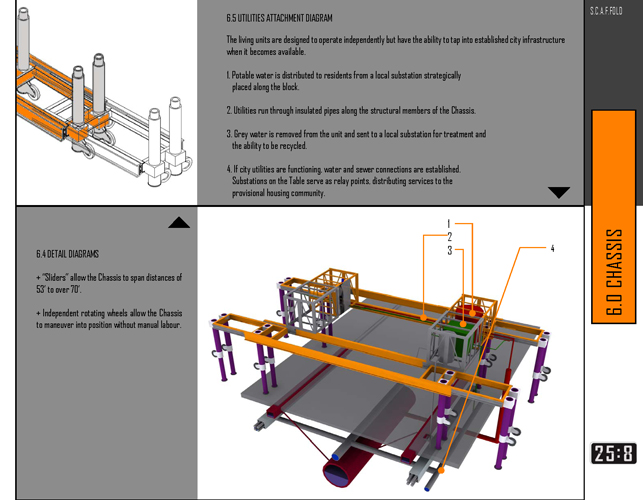 6.5 UTILITIES ATTACHMENT DIAGRAM

The living units are designed to operate independently but have the ability to tap into established city infrastructure when it becomes available.

1. Potable water is distributed to residents from a local substation strategically placed along the block.

2. Utilities run through insulated pipes along the structural members of the Chassis.

3. Grey water is removed from the unit and sent to a local substation for treatment and the ability to be recycled.

4. If city utilities are functioning, water and sewer connections are established. Substations on the Table serve as relay points, distributing services to the provisional housing community.

S.C.A.F.FOLD

6.0 CHASSIS

6.4 DETAIL DIAGRAMS

+ "Sliders" allow the Chassis to span distances of 53' to over 70'.

+ Independent rotating wheels allow the Chassis to maneuver into position without manual labour.

1

2

3

4

25:8