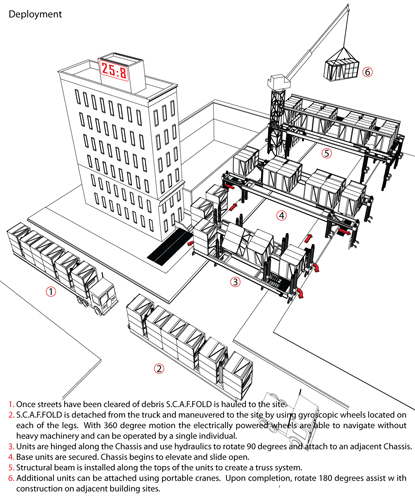 Deployment

25:8

6

5

4

3

1

2

1. Once streets have been cleared of debris S.C.A.F.FOLD is hauled to the site.
2. S.C.A.F.FOLD is detached from the truck and maneuvered to the site by using gyroscopic wheels located on each of the legs. With 360 degree motion the electrically powered wheels are able to navigate without heavy machinery and can be operated by a single individual.
3. Units are hinged along the Chassis and use hydraulics to rotate 90 degrees and attach to an adjacent Chassis.
4. Base units are secured. Chassis begins to elevate and slide open.
5. Structural beam is installed along the tops of the units to create a truss system.
6. Additional units can be attached using portable cranes. Upon completion, rotate 180 degrees assist w ith construction on adjacent building sites.