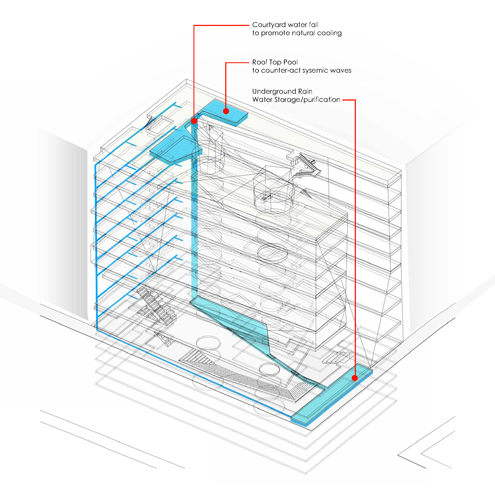 Courtyard water fall
to promote natural cooling

Roof Top Pool
to counter-act sysemic waves

Underground Rain
Water Storage/purification