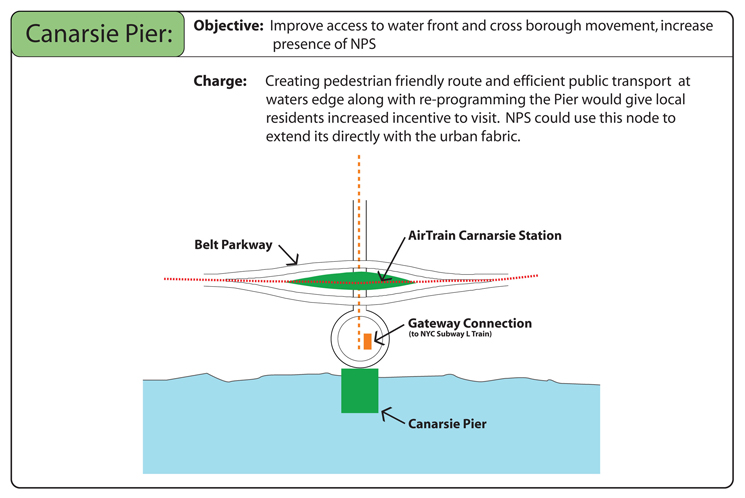 Canarsie Pier:

Objective: Improve access to water front and cross borough movement, increase presence of NPS

Charge: Creating pedestrian friendly route and efficient public transport at waters edge along with re-programming the Pier would give local residents increased incentive to visit. NPS could use this node to extend its directly with the urban fabric.

Belt Parkway

AirTrain Carnarsie Station

Gateway Connection
(to NYC Subway L Train)

Canarsie Pier